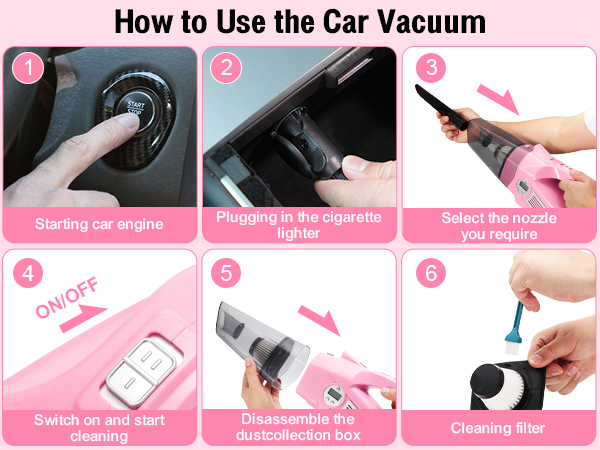 How to Use the Car Vacuum

1
START STOP
Starting car engine

2
Plugging in the cigarette lighter

3
Select the nozzle you require

4
ON/OFF
Switch on and start cleaning

5
Disassemble the dustcollection box

6
Cleaning filter