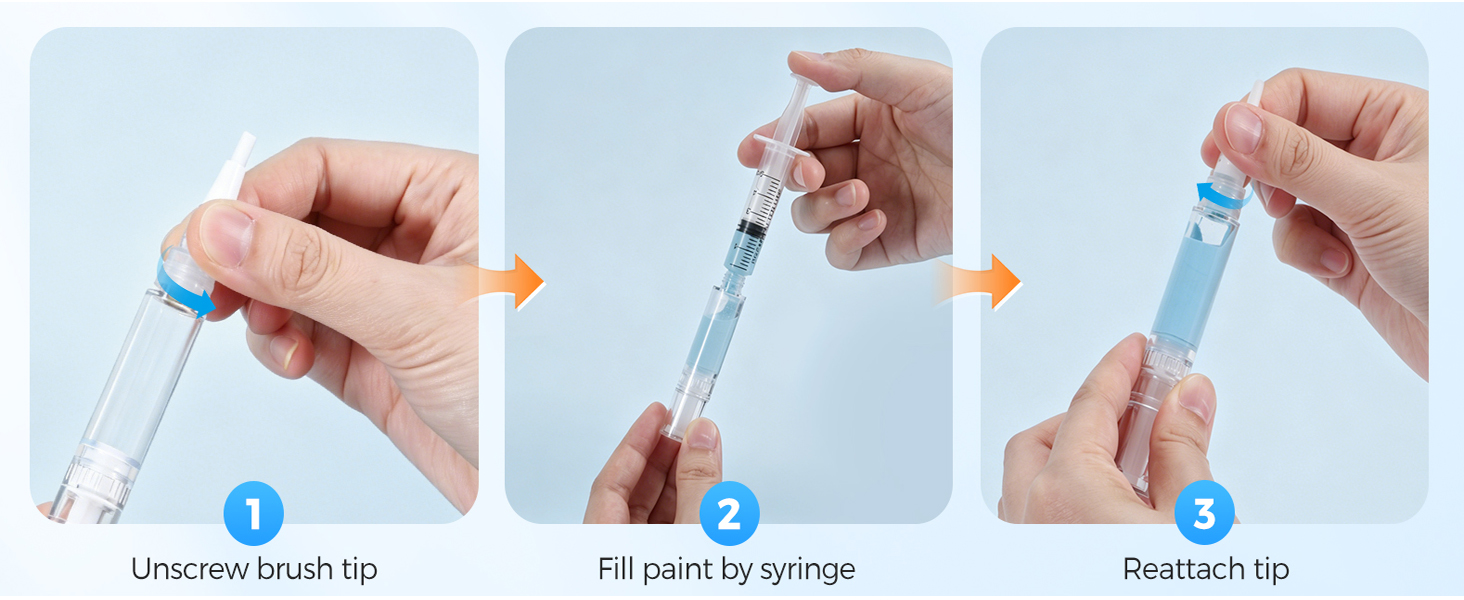 1
Unscrew brush tip

2
Fill paint by syringe

3
Reattach tip