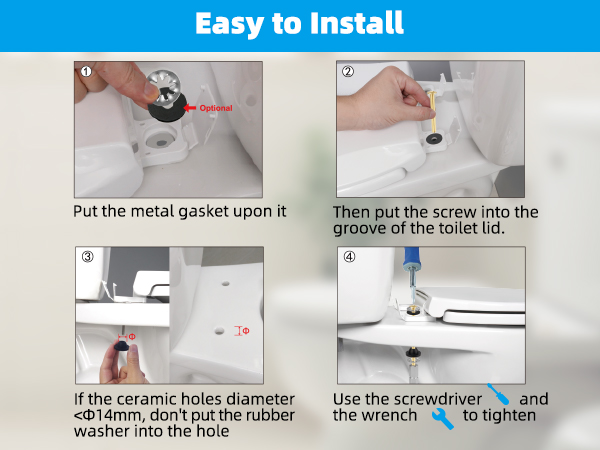 Easy to Install

①

Optional

Put the metal gasket upon it

②

Then put the screw into the groove of the toilet lid.

③

Φ

Φ

If the ceramic holes diameter <Φ14mm, don't put the rubber washer into the hole

④

Use the screwdriver and the wrench to tighten