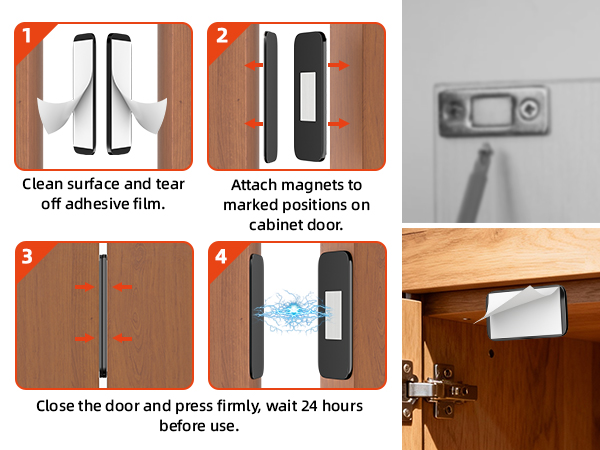 1

Clean surface and tear off adhesive film.

2

Attach magnets to marked positions on cabinet door.

3

4

Close the door and press firmly, wait 24 hours before use.