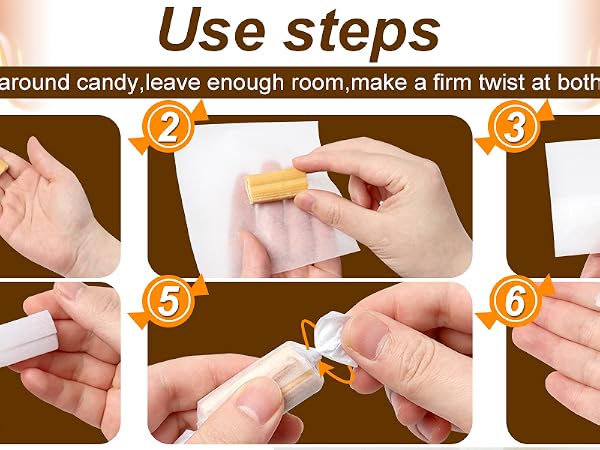 Use steps

around candy,leave enough room,make a firm twist at both

2

3

5

6