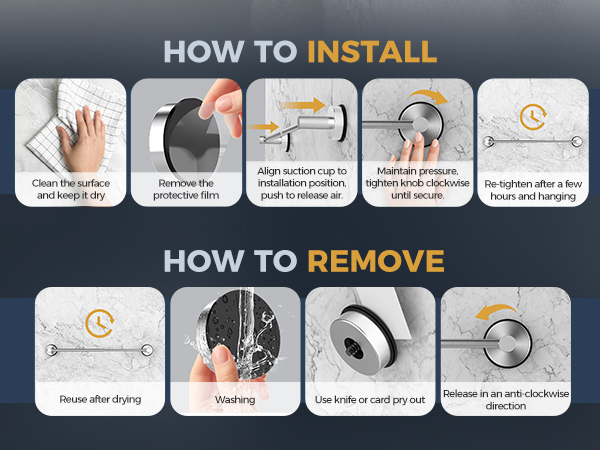 HOW TO INSTALL

Clean the surface and keep it dry

Remove the protective film

Align suction cup to installation position, push to release air.

Maintain pressure, tighten knob clockwise until secure.

Re-tighten after a few hours and hanging

HOW TO REMOVE

Reuse after drying

Washing

Use knife or card pry out

Release in an anti-clockwise direction