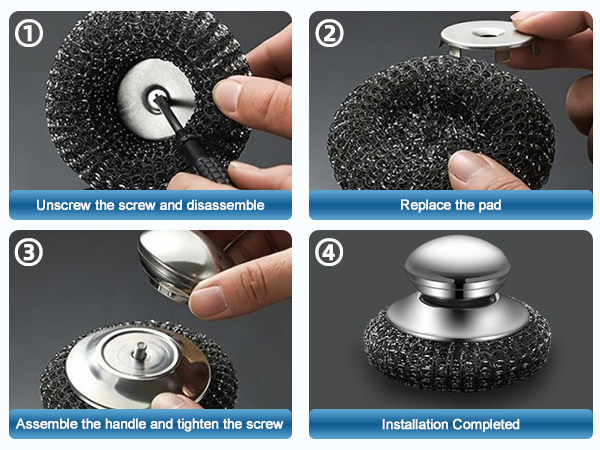 ①
Unscrew the screw and disassemble

②
Replace the pad

③
Assemble the handle and tighten the screw

④
Installation Completed