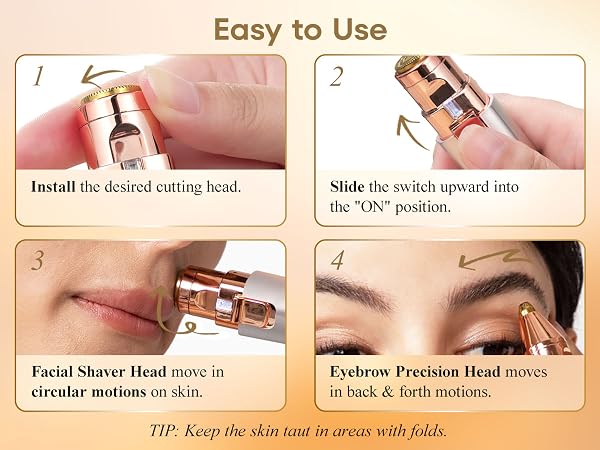 Easy to Use

1

Install the desired cutting head.

2

Slide the switch upward into the "ON" position.

3

Facial Shaver Head move in circular motions on skin.

4

Eyebrow Precision Head moves in back & forth motions.

TIP: Keep the skin taut in areas with folds.