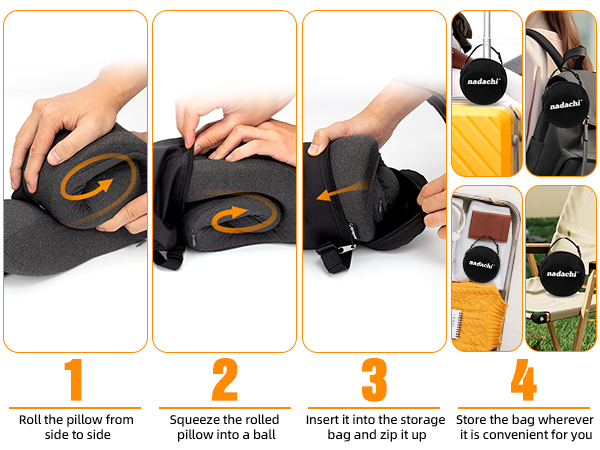 nadachi

nadachi

nadachi

nadachi

1

Roll the pillow from side to side

2

Squeeze the rolled pillow into a ball

3

Insert it into the storage bag and zip it up

4

Store the bag wherever it is convenient for you