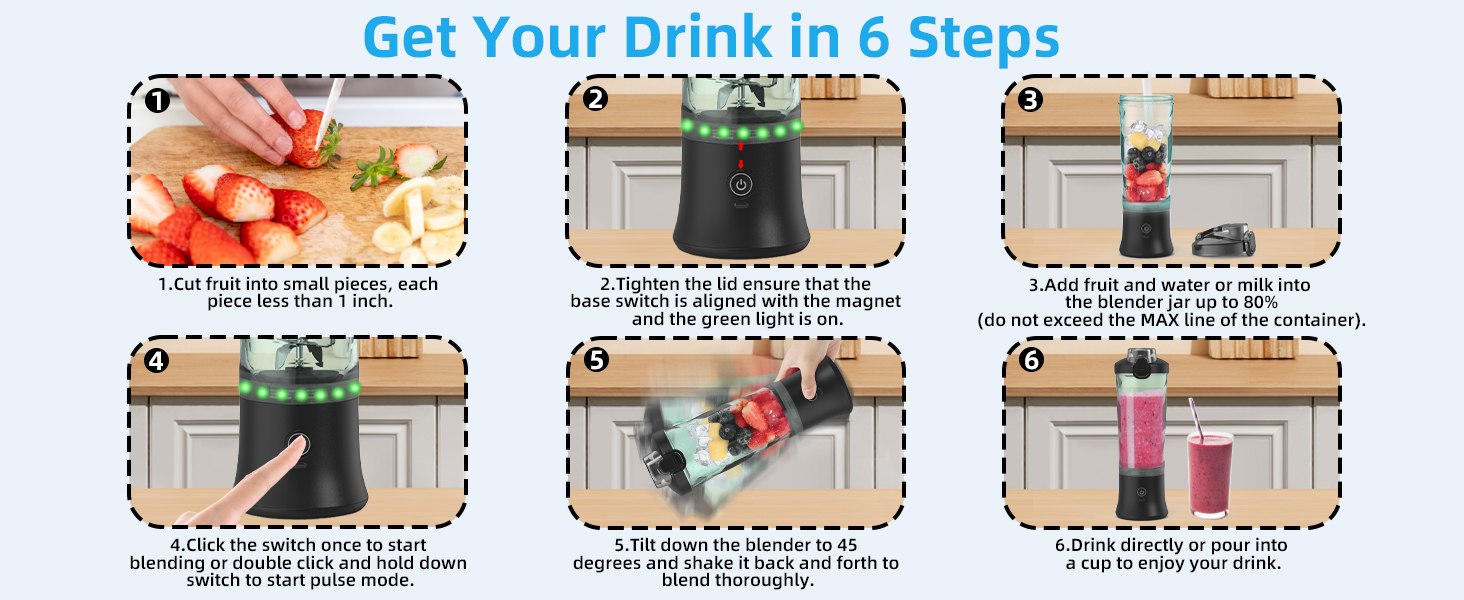 Get Your Drink in 6 Steps

1

1.Cut fruit into small pieces, each piece less than 1 inch.

2

2.Tighten the lid ensure that the base switch is aligned with the magnet and the green light is on.

3

3.Add fruit and water or milk into the blender jar up to 80% (do not exceed the MAX line of the container).

4

4.Click the switch once to start blending or double click and hold down switch to start pulse mode.

5

5.Tilt down the blender to 45 degrees and shake it back and forth to blend thoroughly.

6

6.Drink directly or pour into a cup to enjoy your drink.