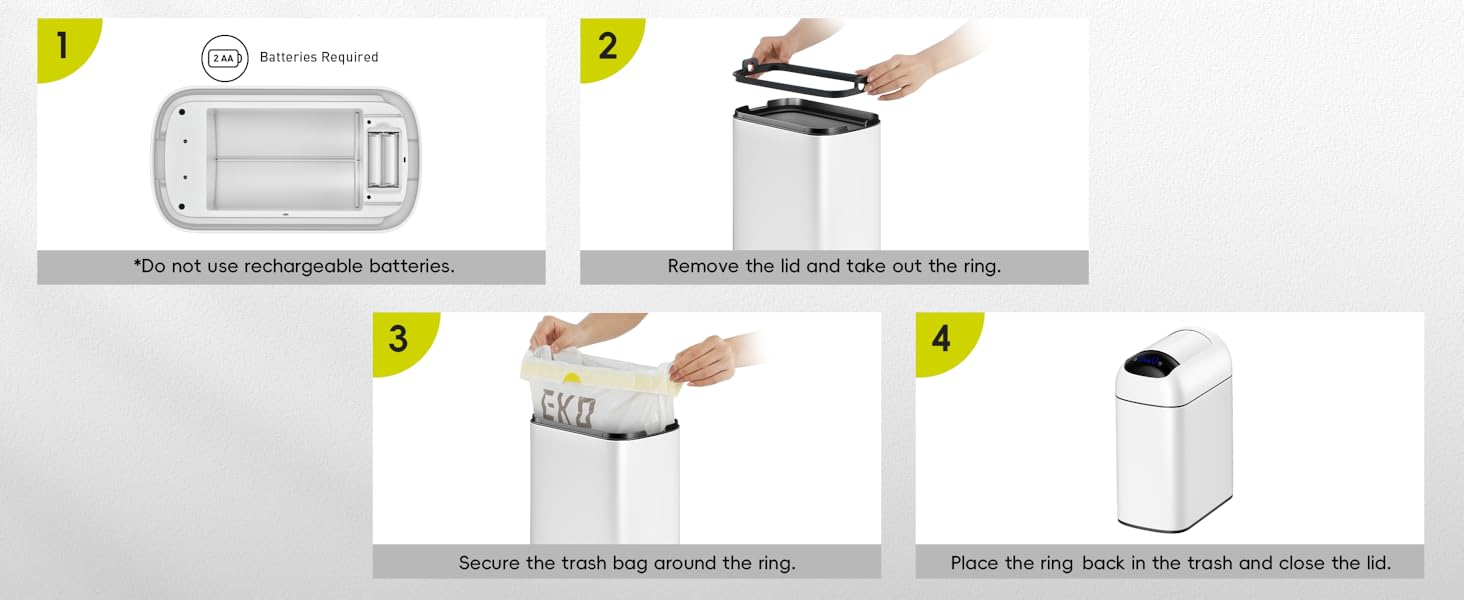 1

2 AA Batteries Required

*Do not use rechargeable batteries.

2

Remove the lid and take out the ring.

3

EKO

Secure the trash bag around the ring.

4

Place the ring back in the trash and close the lid.