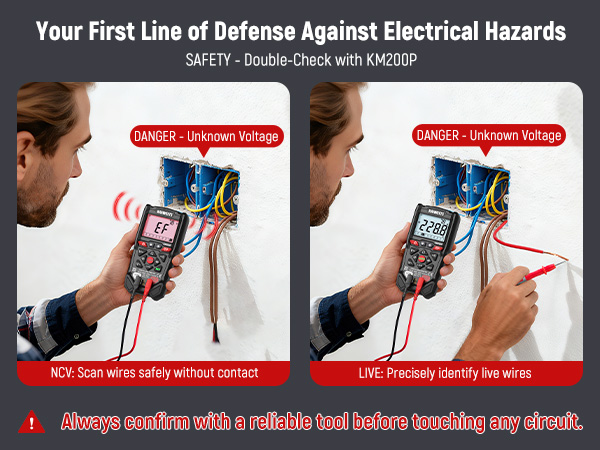 Your First Line of Defense Against Electrical Hazards
SAFETY - Double-Check with KM200P

DANGER - Unknown Voltage

EF

NCV: Scan wires safely without contact

DANGER - Unknown Voltage

228.8

LIVE: Precisely identify live wires

Always confirm with a reliable tool before touching any circuit.