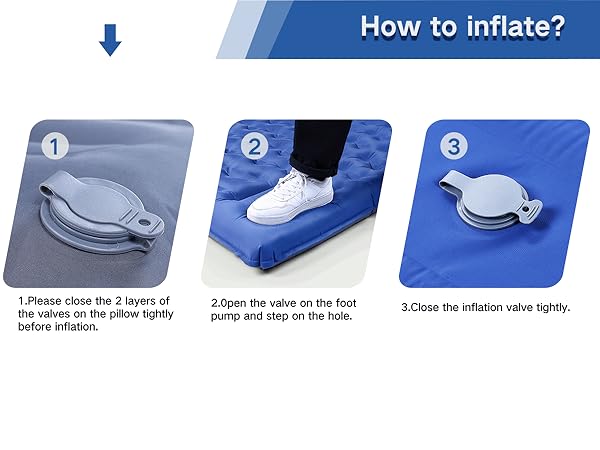 How to inflate?

1

2

3

1.Please close the 2 layers of the valves on the pillow tightly before inflation.

2.0pen the valve on the foot pump and step on the hole.

3.Close the inflation valve tightly.