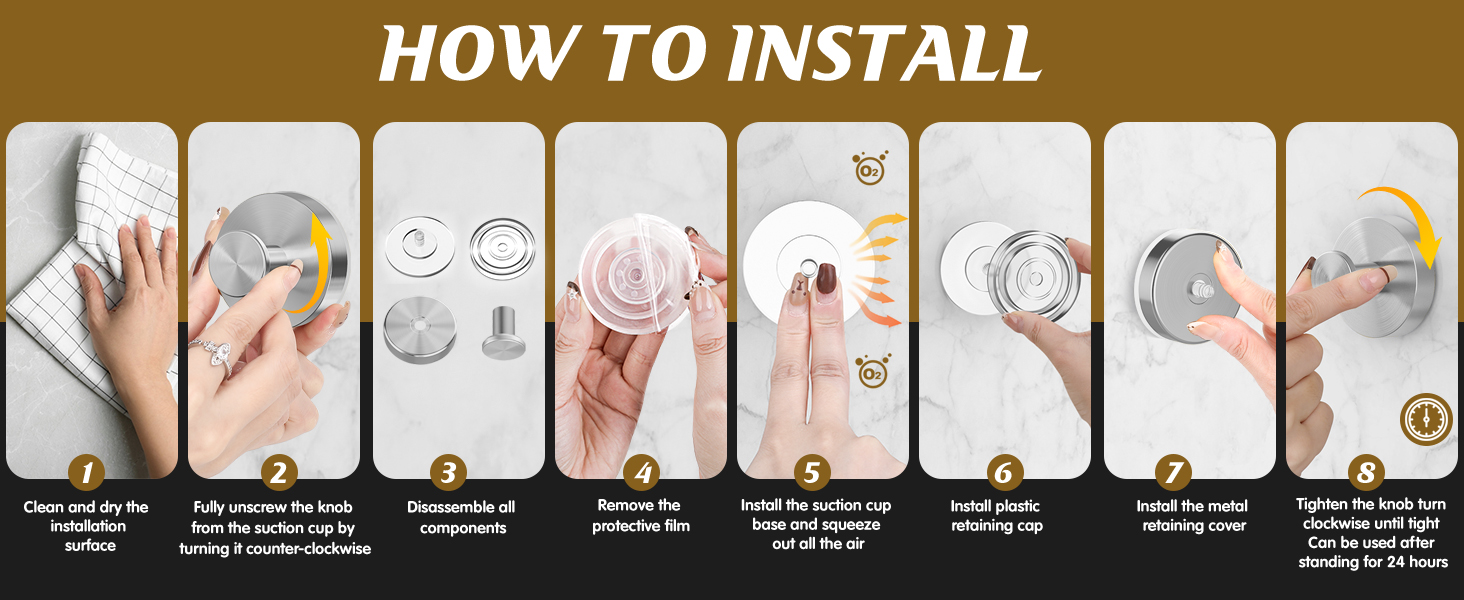 HOW TO INSTALL

$O_2$

$O_2$

1
Clean and dry the installation surface

2
Fully unscrew the knob from the suction cup by turning it counter-clockwise

3
Disassemble all components

4
Remove the protective film

5
Install the suction cup base and squeeze out all the air

6
Install plastic retaining cap

7
Install the metal retaining cover

8
Tighten the knob turn clockwise until tight Can be used after standing for 24 hours