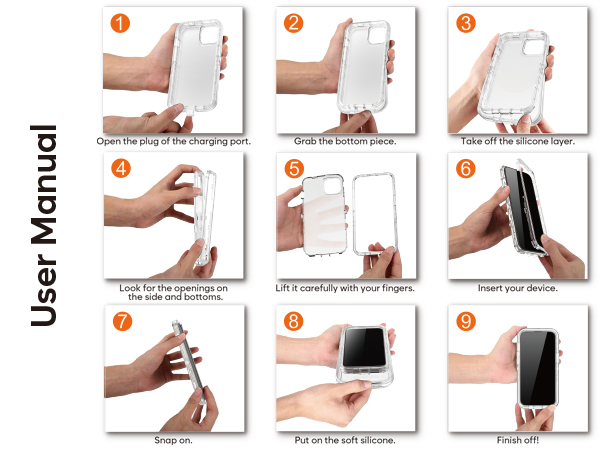 User Manual

1
Open the plug of the charging port.

2
Grab the bottom piece.

3
Take off the silicone layer.

4
Look for the openings on the side and bottoms.

5
Lift it carefully with your fingers.

6
Insert your device.

7
Snap on.

8
Put on the soft silicone.

9
Finish off!