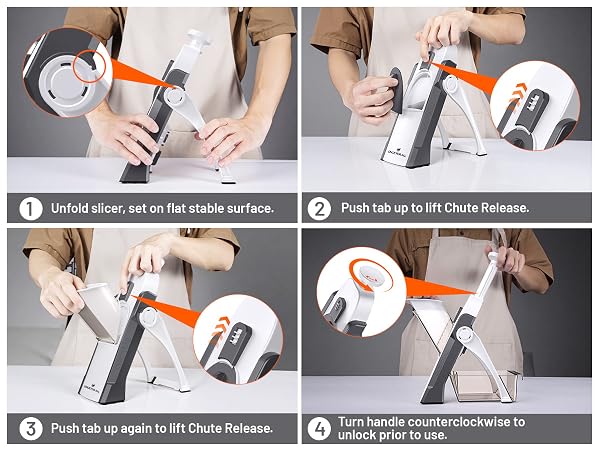 1 Unfold slicer, set on flat stable surface.

2 Push tab up to lift Chute Release.

3 Push tab up again to lift Chute Release.

4 Turn handle counterclockwise to unlock prior to use.