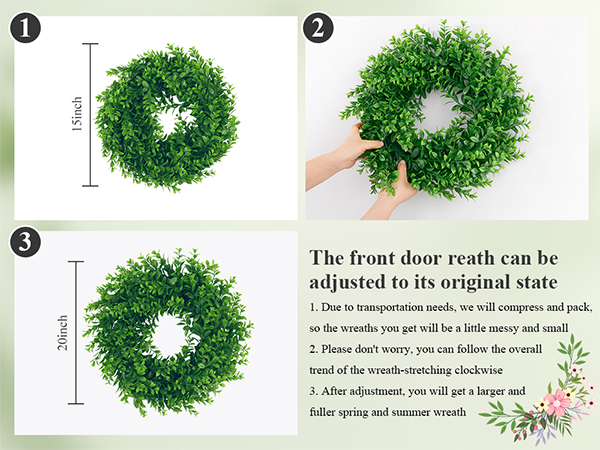 1

15inch

2

3

20inch

The front door reath can be adjusted to its original state

1. Due to transportation needs, we will compress and pack, so the wreaths you get will be a little messy and small

2. Please don't worry, you can follow the overall trend of the wreath-stretching clockwise

3. After adjustment, you will get a larger and fuller spring and summer wreath