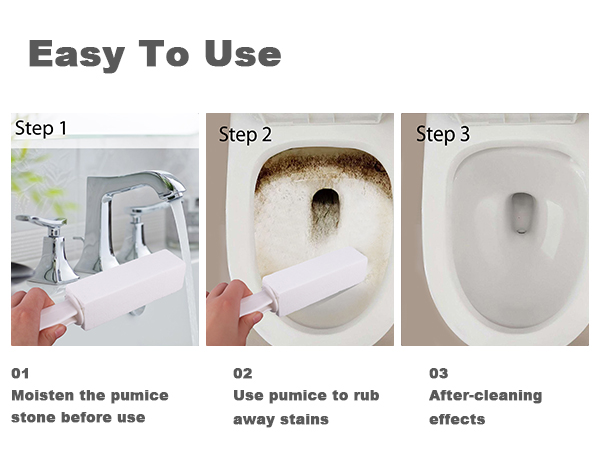 Easy To Use

Step 1

Step 2

Step 3

01
Moisten the pumice stone before use

02
Use pumice to rub away stains

03
After-cleaning effects