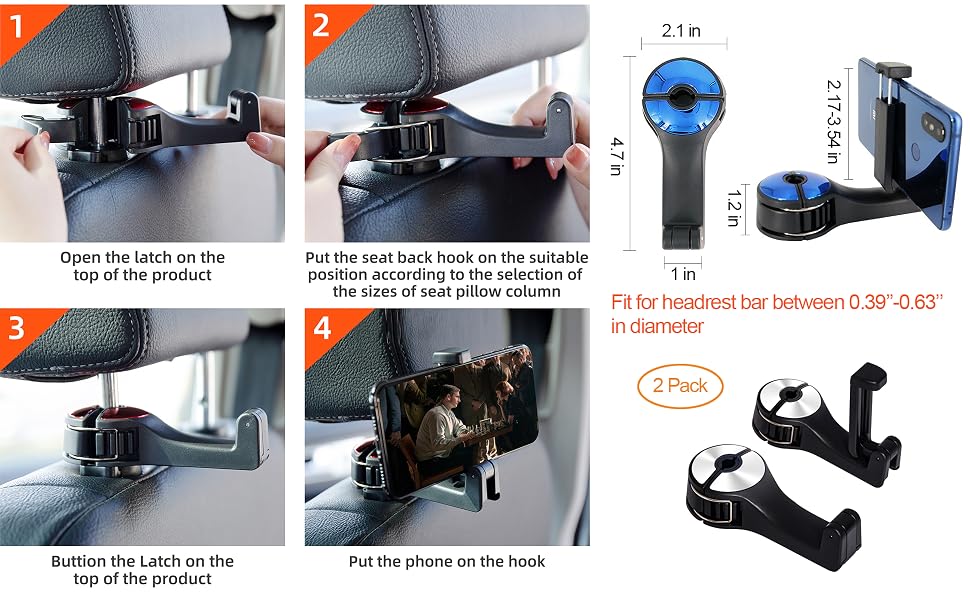 1

Open the latch on the top of the product

2

Put the seat back hook on the suitable position according to the selection of the sizes of seat pillow column

3

Buttion the Latch on the top of the product

4

Put the phone on the hook

2.1 in

4.7 in

1 in

2.17-3.54 in

1.2 in

Fit for headrest bar between 0.39"-0.63" in diameter

2 Pack