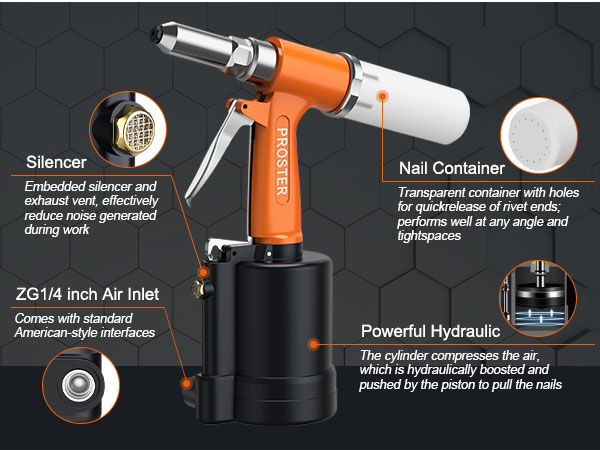 PROSTER

Silencer

Embedded silencer and exhaust vent, effectively reduce noise generated during work

ZG1/4 inch Air Inlet

Comes with standard American-style interfaces

Nail Container

Transparent container with holes for quickrelease of rivet ends; performs well at any angle and tightspaces

Powerful Hydraulic

The cylinder compresses the air, which is hydraulically boosted and pushed by the piston to pull the nails