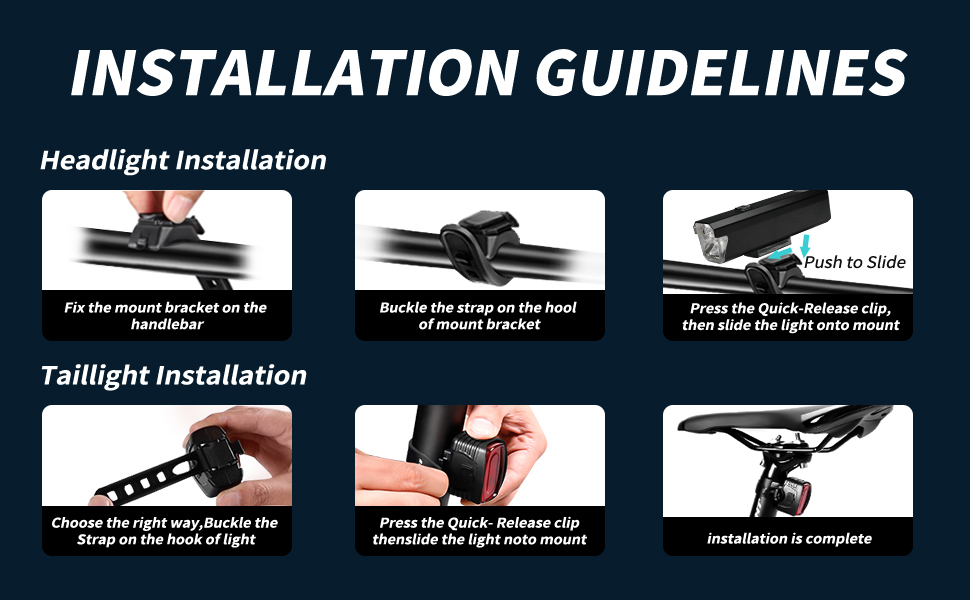 INSTALLATION GUIDELINES

Headlight Installation

Fix the mount bracket on the handlebar

Buckle the strap on the hool of mount bracket

Push to Slide

Press the Quick-Release clip, then slide the light onto mount

Taillight Installation

Choose the right way,Buckle the Strap on the hook of light

Press the Quick- Release clip thenslide the light noto mount

installation is complete