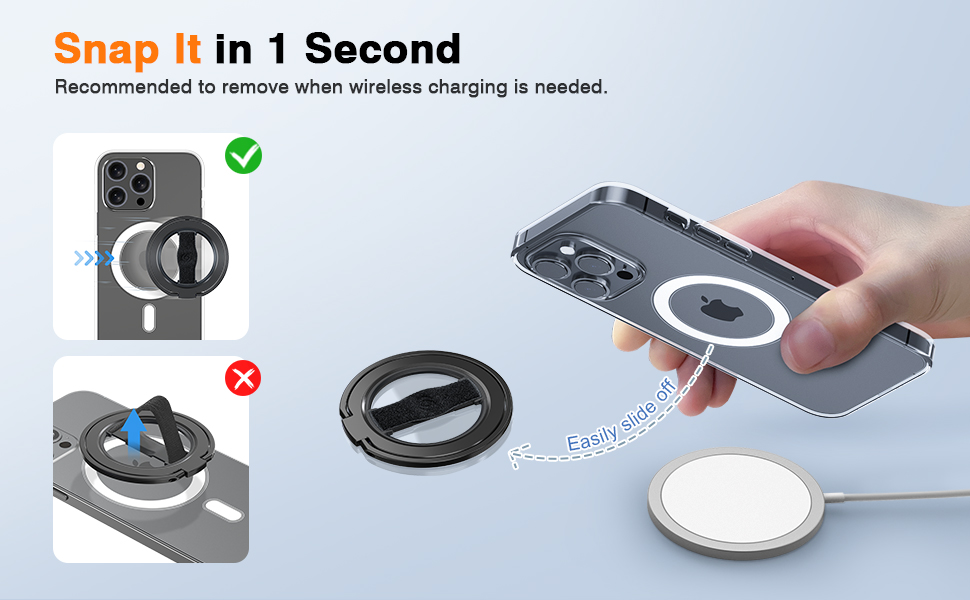 Snap It in 1 Second
Recommended to remove when wireless charging is needed.

Easily slide off