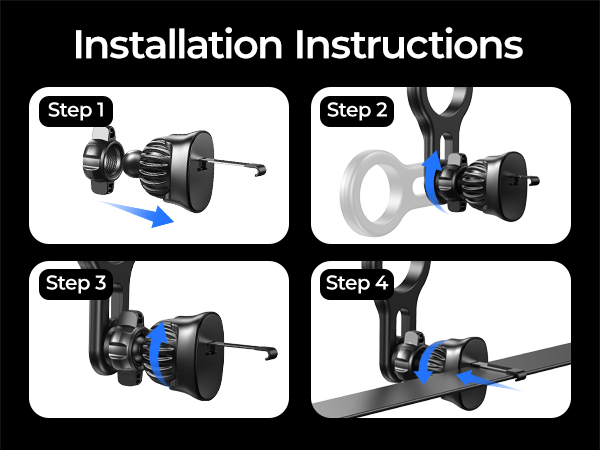 Installation Instructions

Step 1

Step 2

Step 3

Step 4