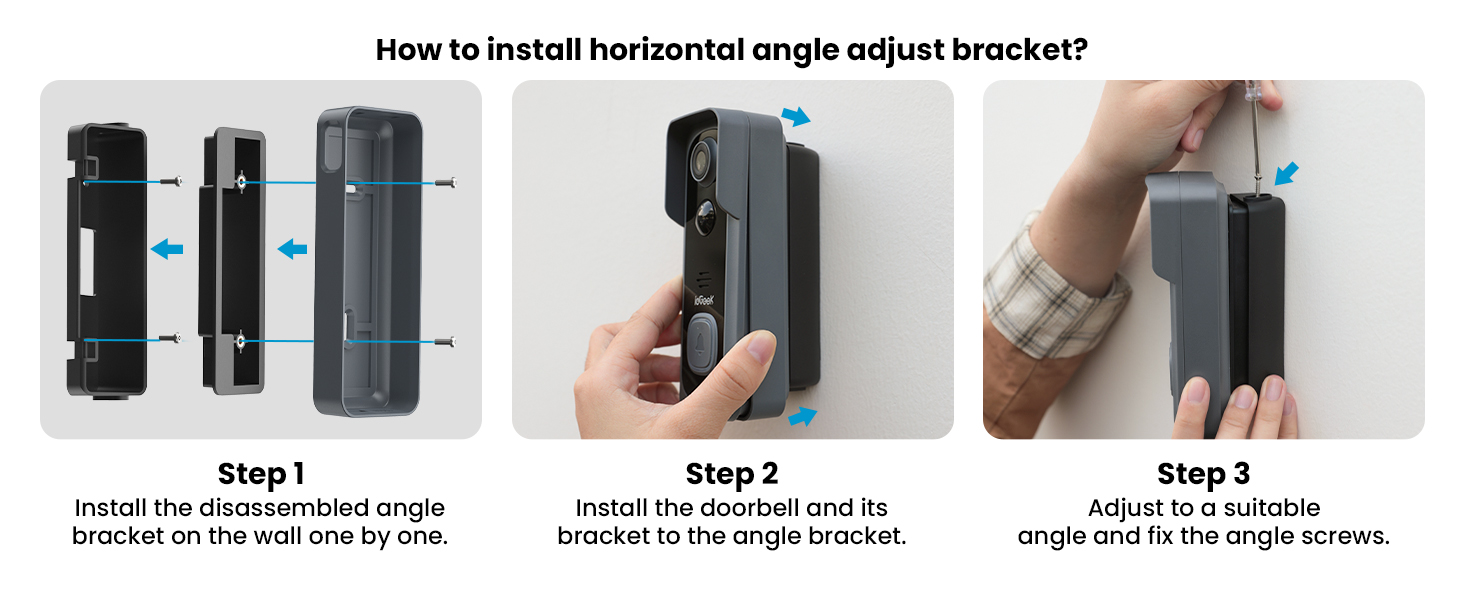 How to install horizontal angle adjust bracket?

ieGeek

Step 1
Install the disassembled angle bracket on the wall one by one.

Step 2
Install the doorbell and its bracket to the angle bracket.

Step 3
Adjust to a suitable angle and fix the angle screws.