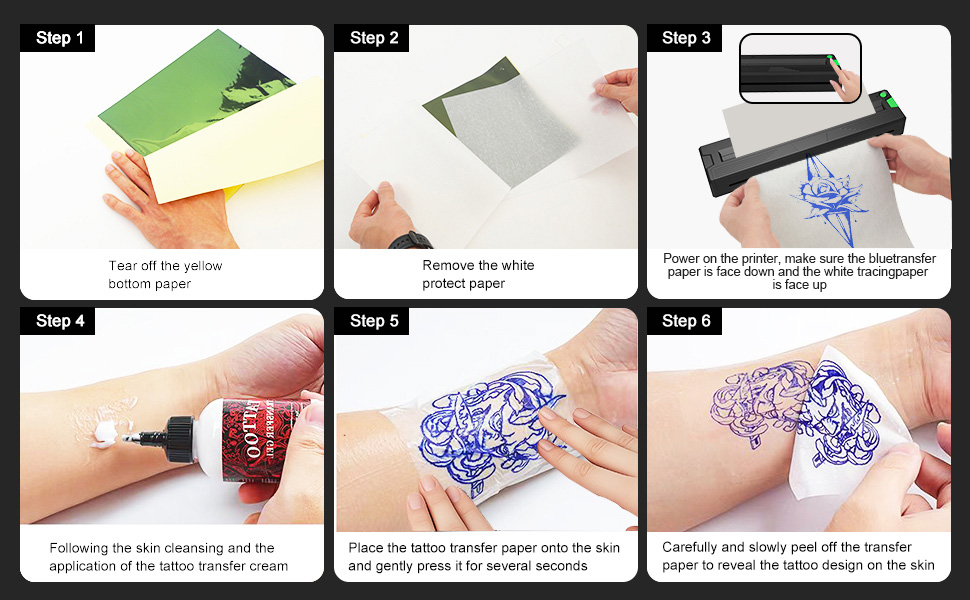 Step 1

Tear off the yellow bottom paper

Step 2

Remove the white protect paper

Step 3

Power on the printer, make sure the bluetransfer paper is face down and the white tracingpaper is face up

Step 4

TATTOO

Following the skin cleansing and the application of the tattoo transfer cream

Step 5

Place the tattoo transfer paper onto the skin and gently press it for several seconds

Step 6

Carefully and slowly peel off the transfer paper to reveal the tattoo design on the skin