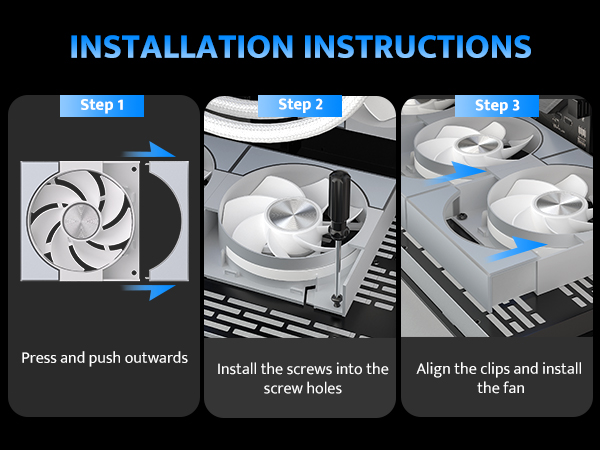 INSTALLATION INSTRUCTIONS

Step 1

Press and push outwards

Step 2

Install the screws into the screw holes

Step 3

Align the clips and install the fan