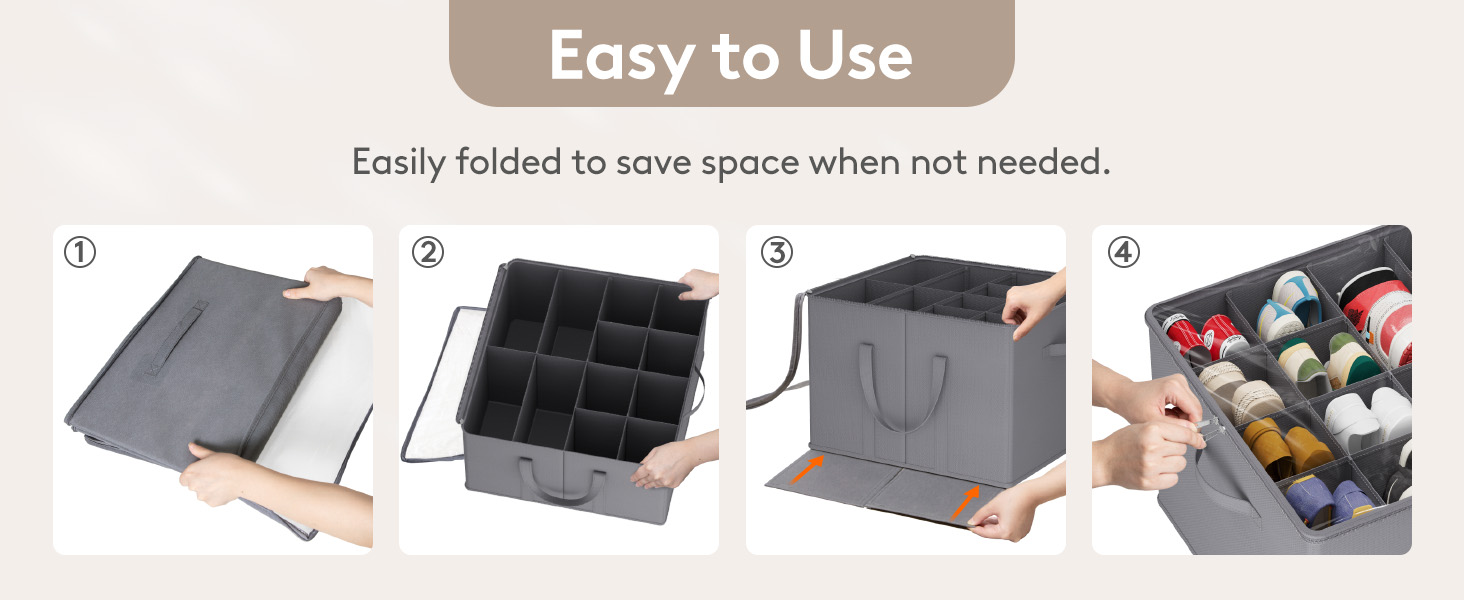 Easy to Use

Easily folded to save space when not needed.

①

②

③

④