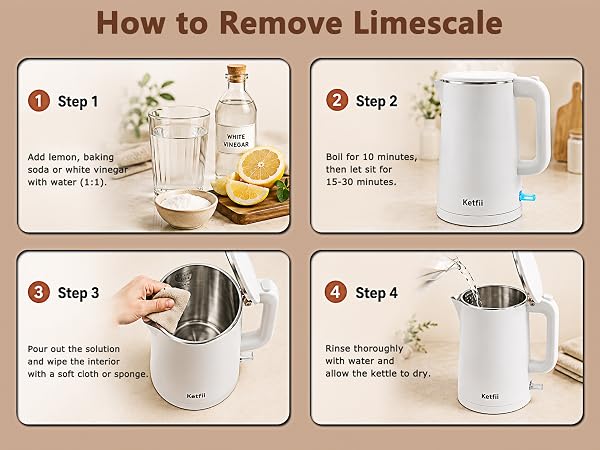 How to Remove Limescale

1 Step 1

Add lemon, baking soda or white vinegar with water (1:1).

WHITE VINEGAR

2 Step 2

Boil for 10 minutes, then let sit for 15-30 minutes.

Ketfii

3 Step 3

Pour out the solution and wipe the interior with a soft cloth or sponge.

Ketfii

4 Step 4

Rinse thoroughly with water and allow the kettle to dry.

Ketfii