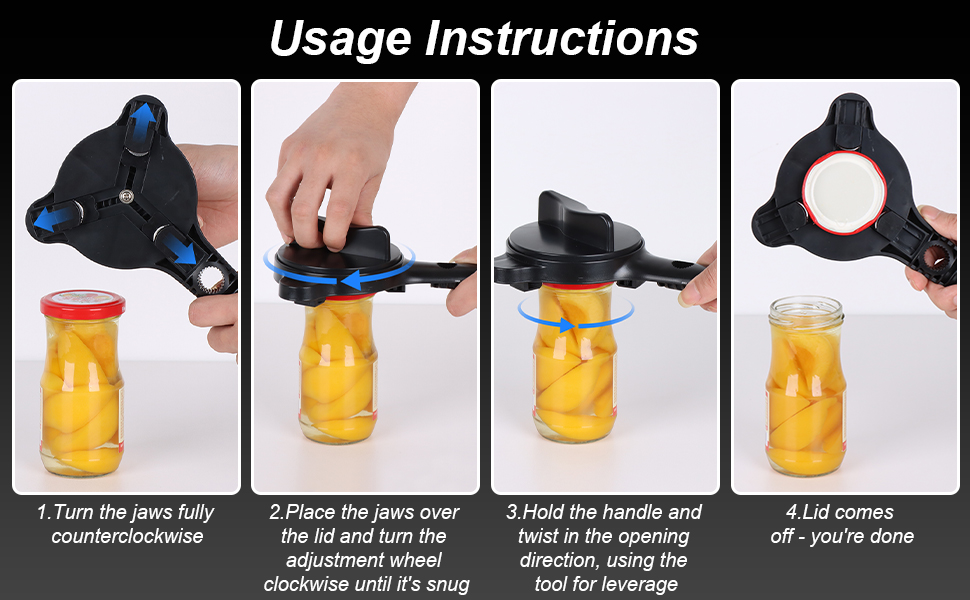 Usage Instructions

1.Turn the jaws fully counterclockwise

2.Place the jaws over the lid and turn the adjustment wheel clockwise until it's snug

3.Hold the handle and twist in the opening direction, using the tool for leverage

4.Lid comes off - you're done