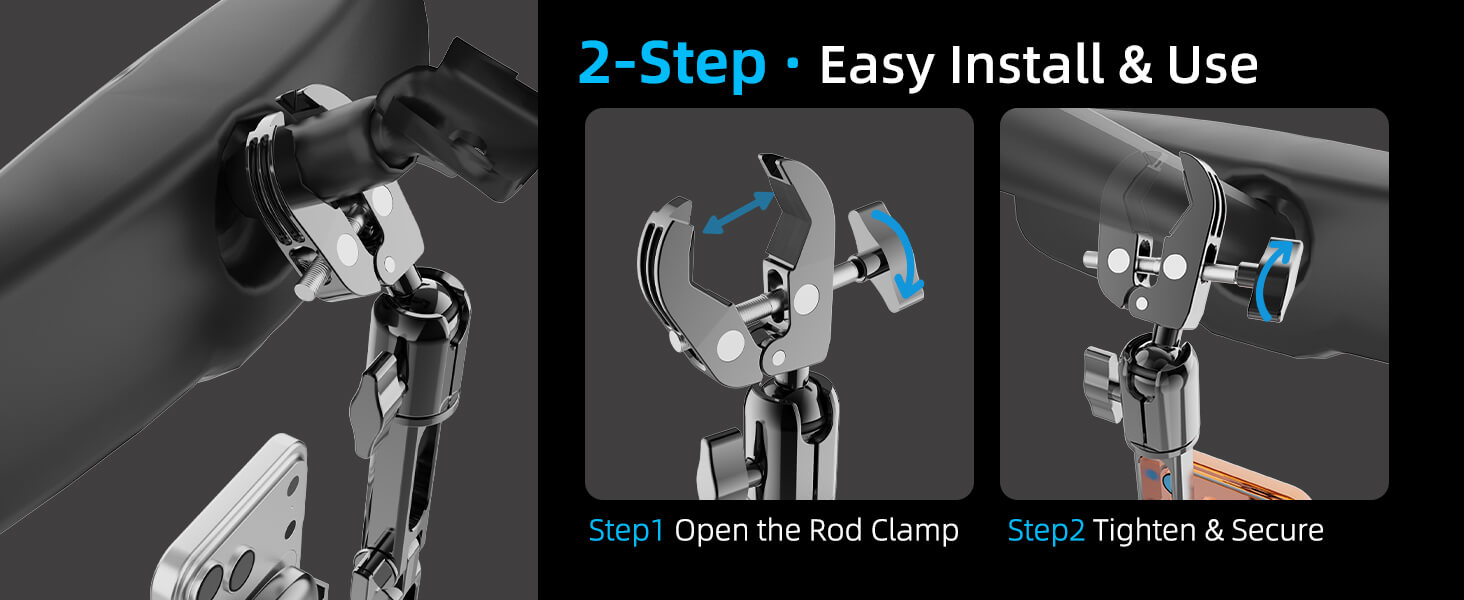 2-Step · Easy Install & Use

Step1 Open the Rod Clamp

Step2 Tighten & Secure