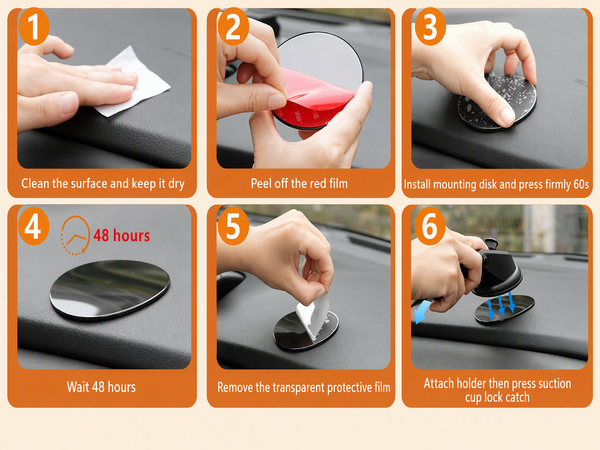 1
Clean the surface and keep it dry

2
Peel off the red film

3
Install mounting disk and press firmly 60s

4
48 hours
Wait 48 hours

5
Remove the transparent protective film

6
Attach holder then press suction cup lock catch