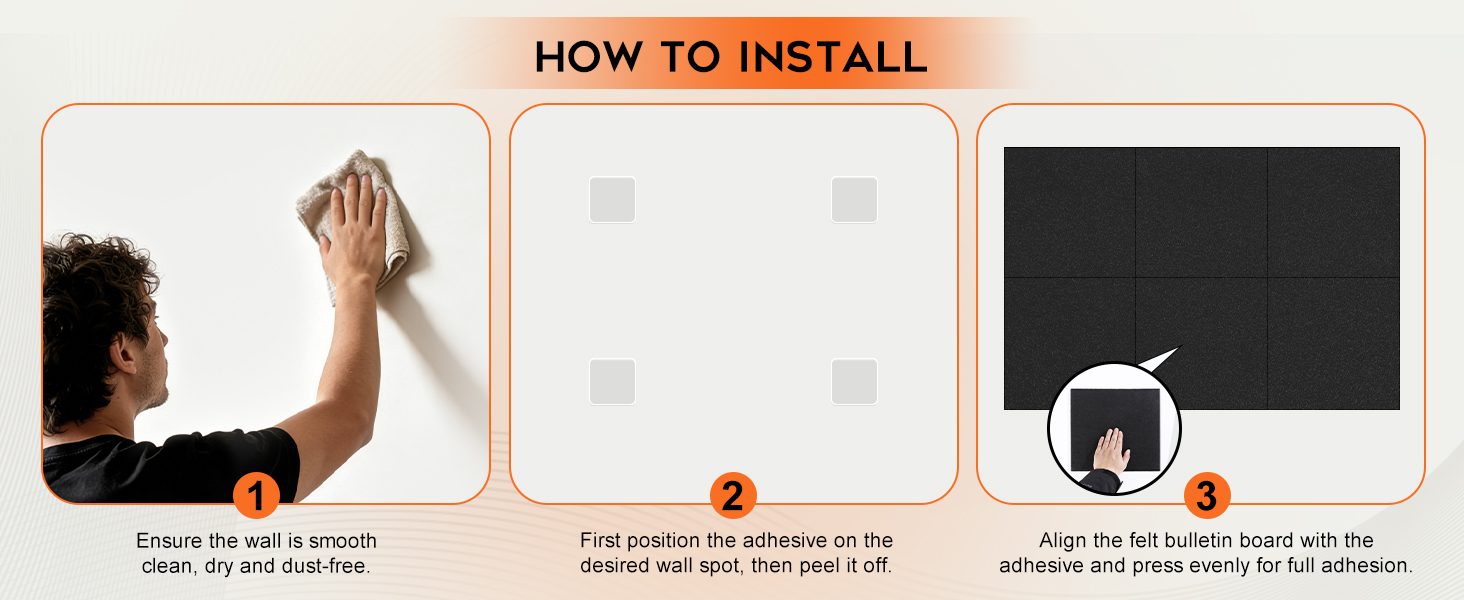 HOW TO INSTALL

1

Ensure the wall is smooth clean, dry and dust-free.

2

First position the adhesive on the desired wall spot, then peel it off.

3

Align the felt bulletin board with the adhesive and press evenly for full adhesion.