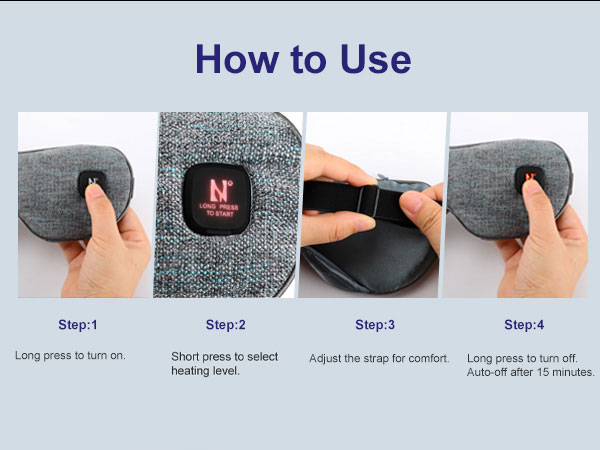 How to Use

N°
LONG PRESS
TO START

Step:1

Long press to turn on.

Step:2

Short press to select heating level.

Step:3

Adjust the strap for comfort.

Step:4

Long press to turn off. Auto-off after 15 minutes.