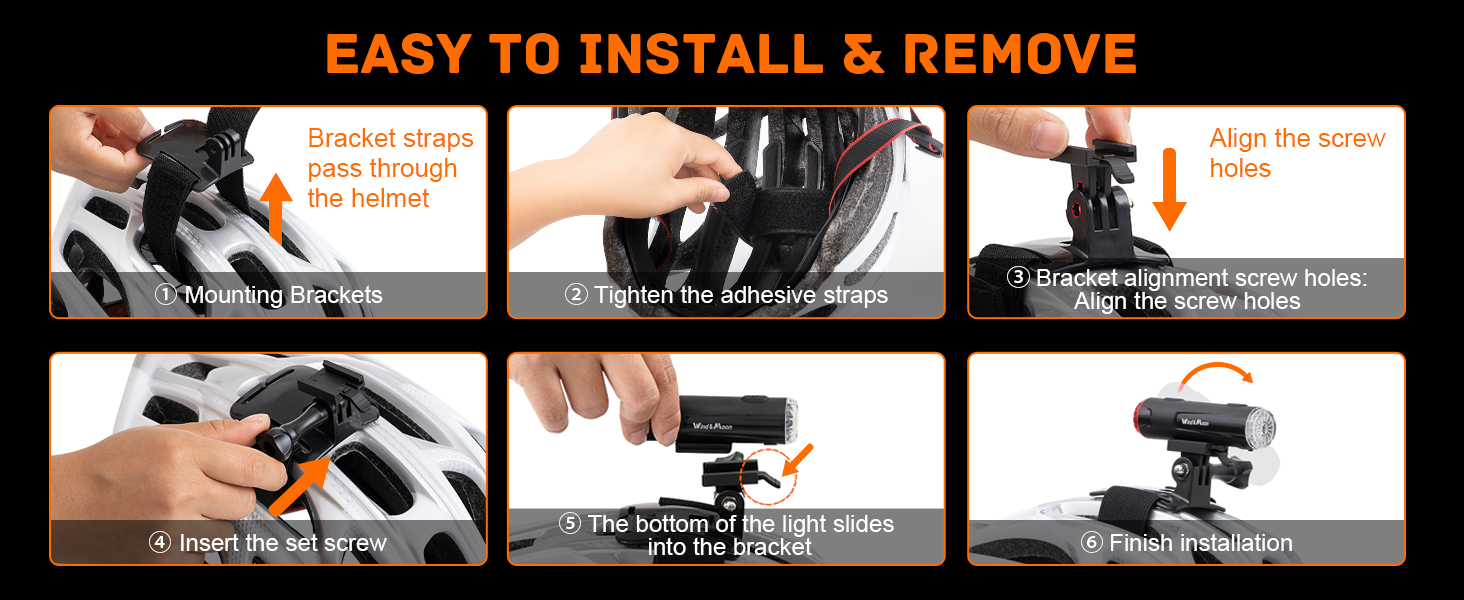 EASY TO INSTALL & REMOVE

Bracket straps pass through the helmet

① Mounting Brackets

② Tighten the adhesive straps

Align the screw holes

③ Bracket alignment screw holes: Align the screw holes

④ Insert the set screw

⑤ The bottom of the light slides into the bracket

⑥ Finish installation