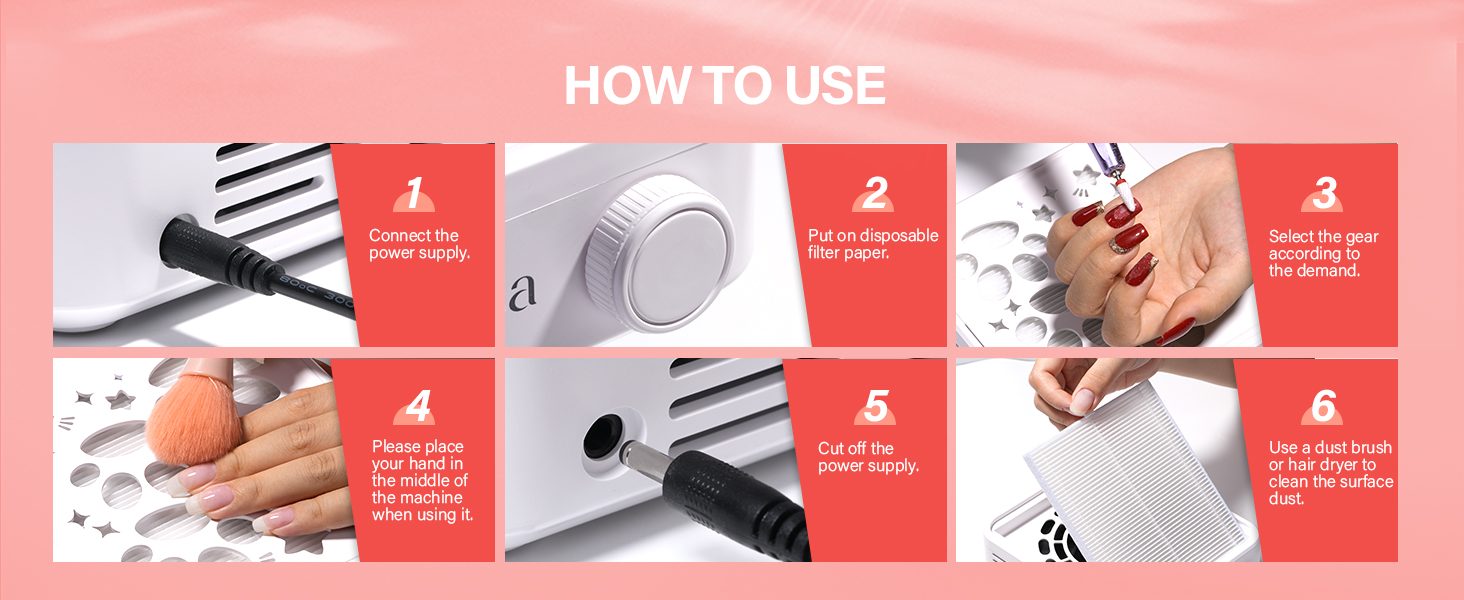 HOW TO USE

1
Connect the power supply.

2
Put on disposable filter paper.

3
Select the gear according to the demand.

4
Please place your hand in the middle of the machine when using it.

5
Cut off the power supply.

6
Use a dust brush or hair dryer to clean the surface dust.