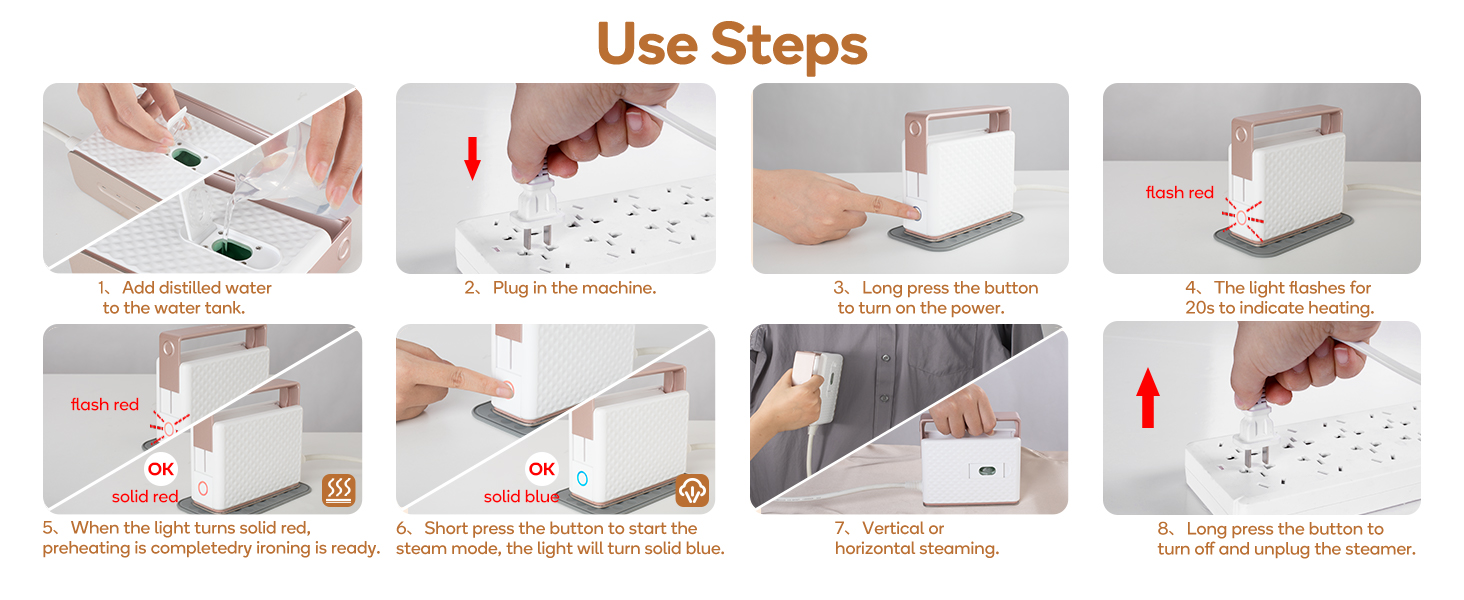 Use Steps

1、Add distilled water to the water tank.

2、Plug in the machine.

3、Long press the button to turn on the power.

flash red

4、The light flashes for 20s to indicate heating.

flash red

OK

solid red

5、When the light turns solid red, preheating is completedry ironing is ready.

OK

solid blue

6、Short press the button to start the steam mode, the light will turn solid blue.

7、Vertical or horizontal steaming.

8、Long press the button to turn off and unplug the steamer.