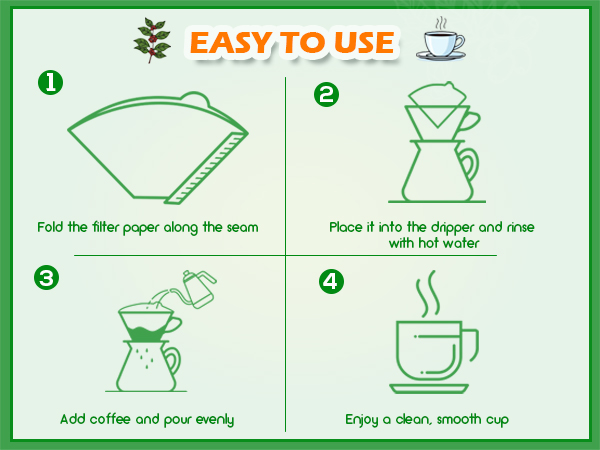 EASY TO USE

1
Fold the filter paper along the seam

2
Place it into the dripper and rinse with hot water

3
Add coffee and pour evenly

4
Enjoy a clean, smooth cup