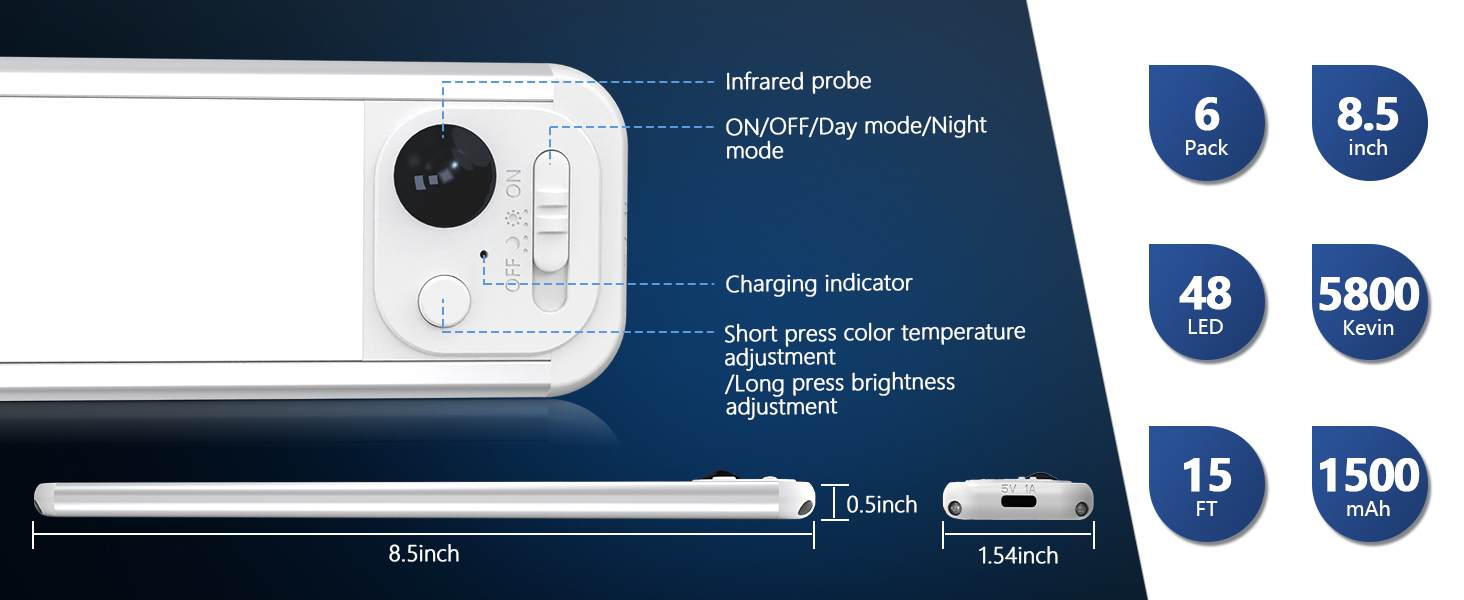 Infrared probe

ON/OFF/Day mode/Night mode

ON

OFF

Charging indicator

Short press color temperature adjustment /Long press brightness adjustment

0.5inch

8.5inch

5V 1A

1.54inch

6 Pack

8.5 inch

48 LED

5800 Kevin

15 FT

1500 mAh