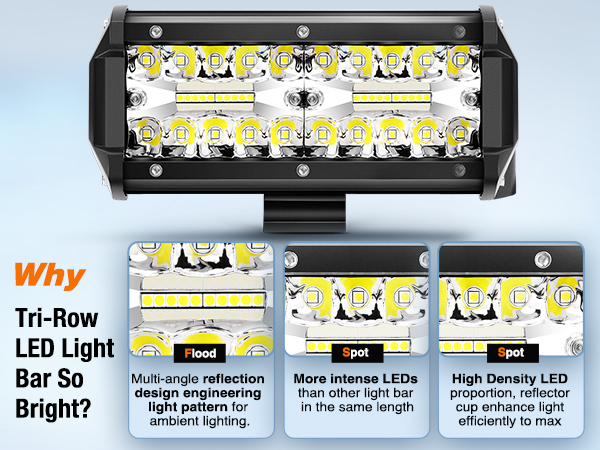 Why

Tri-Row LED Light Bar So Bright?

Flood

Multi-angle reflection design engineering light pattern for ambient lighting.

Spot

More intense LEDs than other light bar in the same length

Spot

High Density LED proportion, reflector cup enhance light efficiently to max