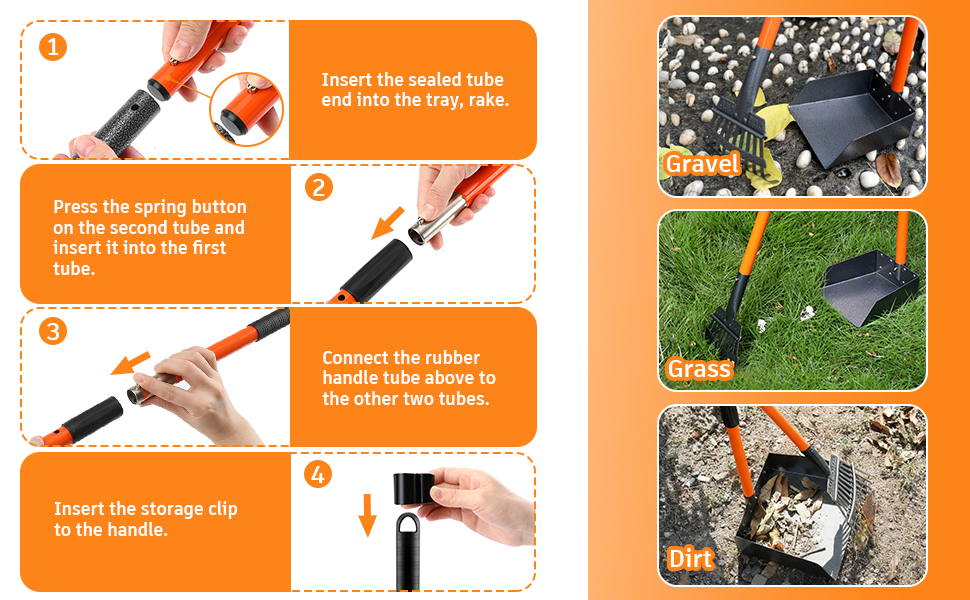 1

Insert the sealed tube end into the tray, rake.

Press the spring button on the second tube and insert it into the first tube.

2

3

Connect the rubber handle tube above to the other two tubes.

Insert the storage clip to the handle.

4

Gravel

Grass

Dirt