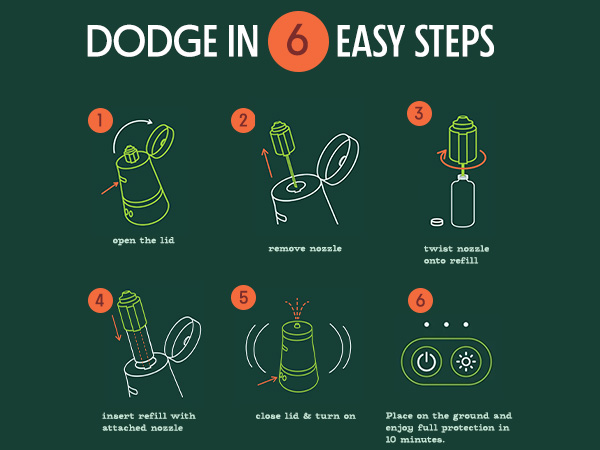 DODGE IN 6 EASY STEPS

1
open the lid

2
remove nozzle

3
twist nozzle onto refill

4
insert refill with attached nozzle

5
close lid & turn on

6
Place on the ground and enjoy full protection in 10 minutes.