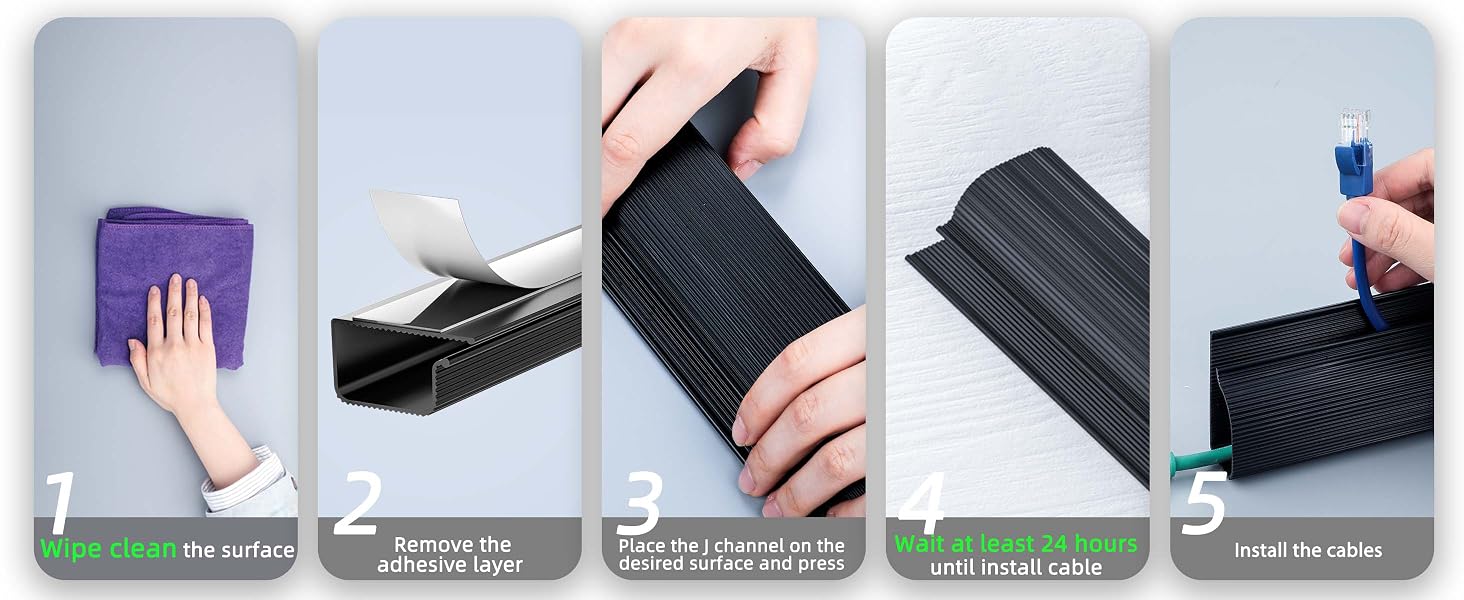 1
Wipe clean the surface

2
Remove the adhesive layer

3
Place the J channel on the desired surface and press

4
Wait at least 24 hours until install cable

5
Install the cables