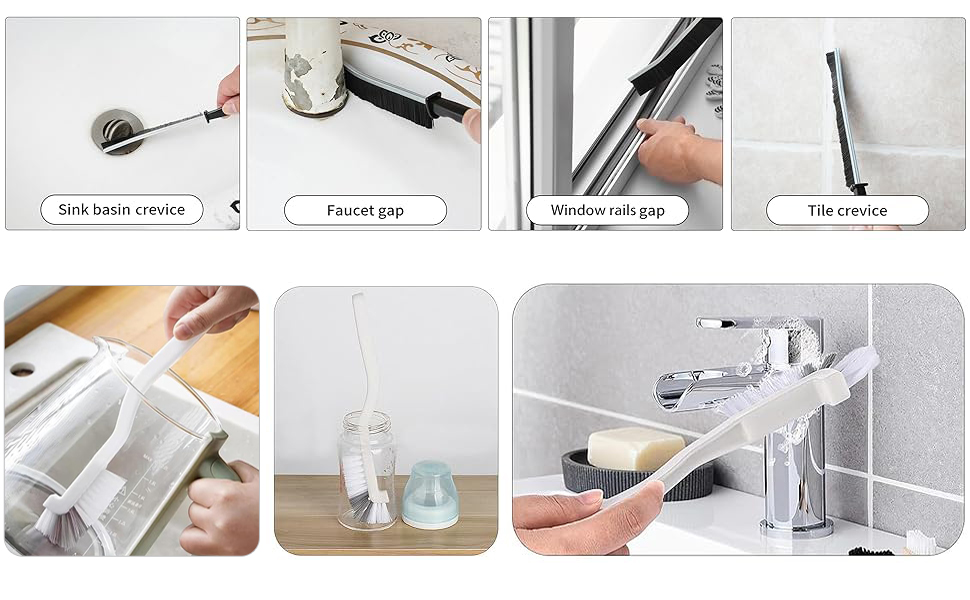 Sink basin crevice

Faucet gap

Window rails gap

Tile crevice