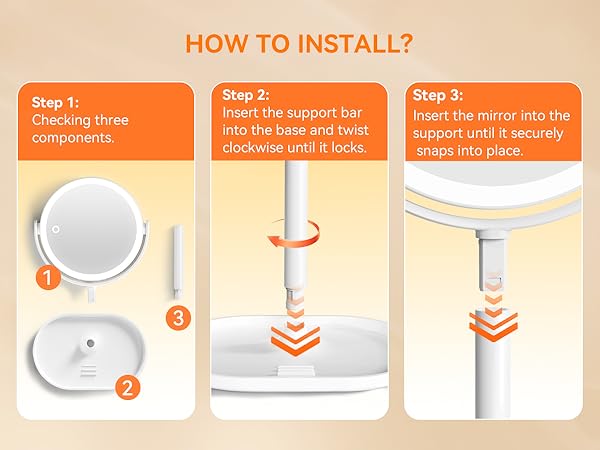 HOW TO INSTALL?

Step 1:
Checking three components.

1

3

2

Step 2:
Insert the support bar into the base and twist clockwise until it locks.

Step 3:
Insert the mirror into the support until it securely snaps into place.