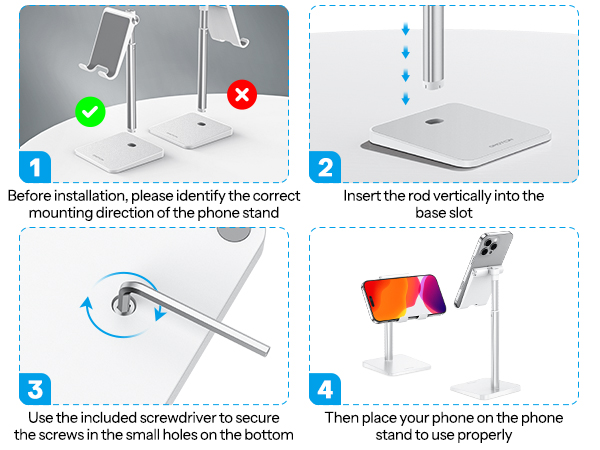 1
Before installation, please identify the correct mounting direction of the phone stand

2
Insert the rod vertically into the base slot

3
Use the included screwdriver to secure the screws in the small holes on the bottom

4
Then place your phone on the phone stand to use properly