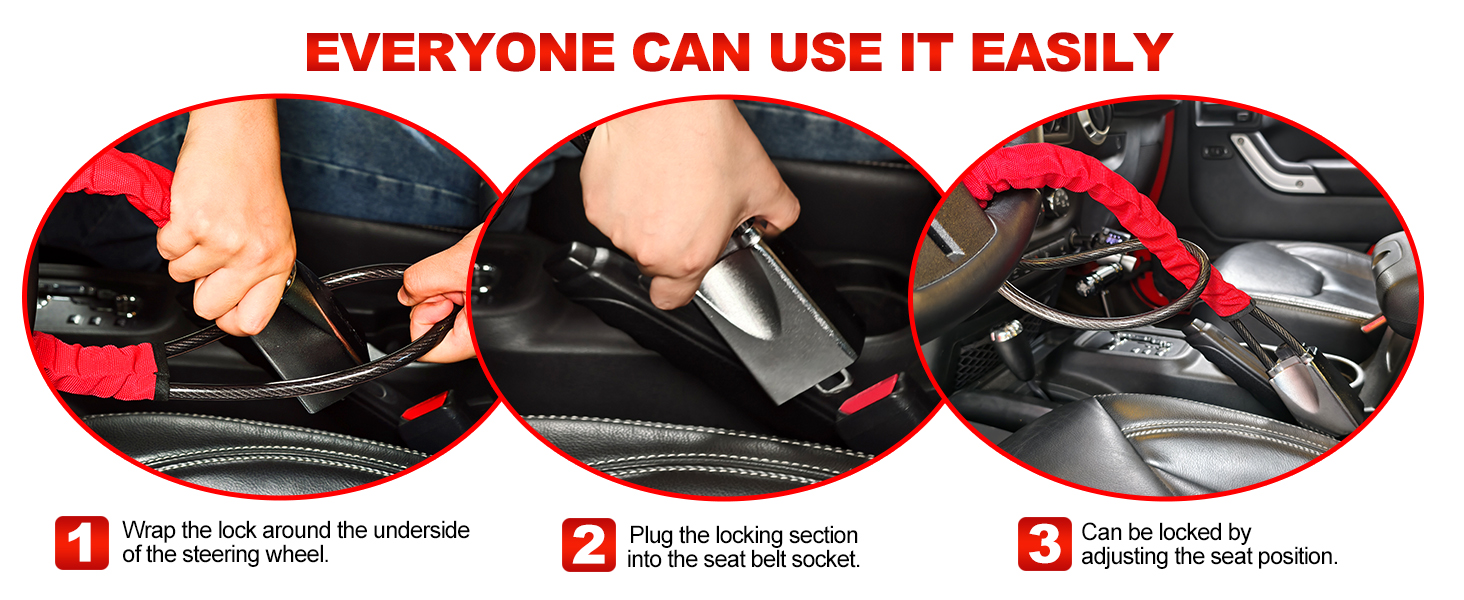 EVERYONE CAN USE IT EASILY

1 Wrap the lock around the underside of the steering wheel.

2 Plug the locking section into the seat belt socket.

3 Can be locked by adjusting the seat position.