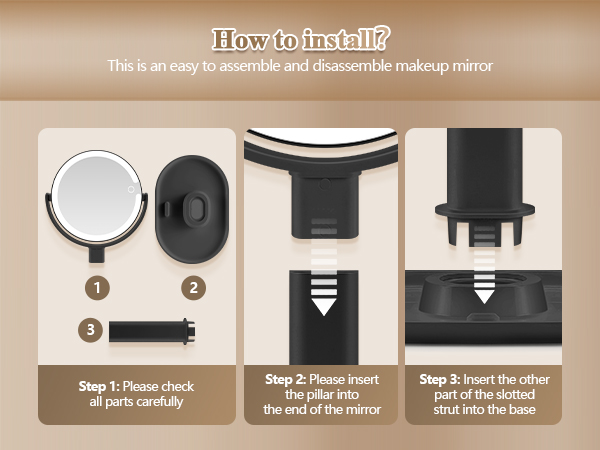 How to install?
This is an easy to assemble and disassemble makeup mirror

1
2
3

Step 1: Please check all parts carefully

Step 2: Please insert the pillar into the end of the mirror

Step 3: Insert the other part of the slotted strut into the base