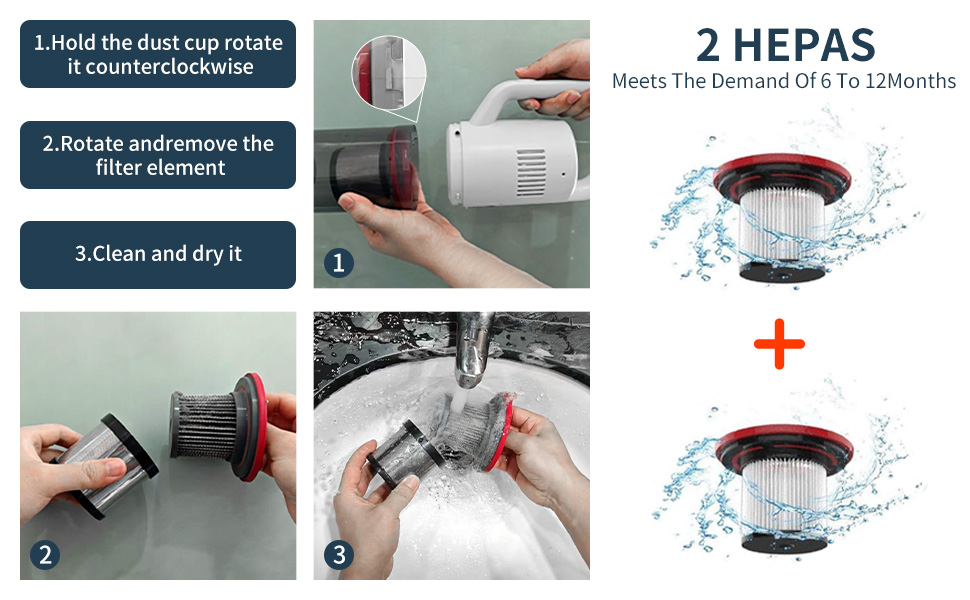 1.Hold the dust cup rotate it counterclockwise

2.Rotate andremove the filter element

3.Clean and dry it

1

2

3

2 HEPAS
Meets The Demand Of 6 To 12Months

+