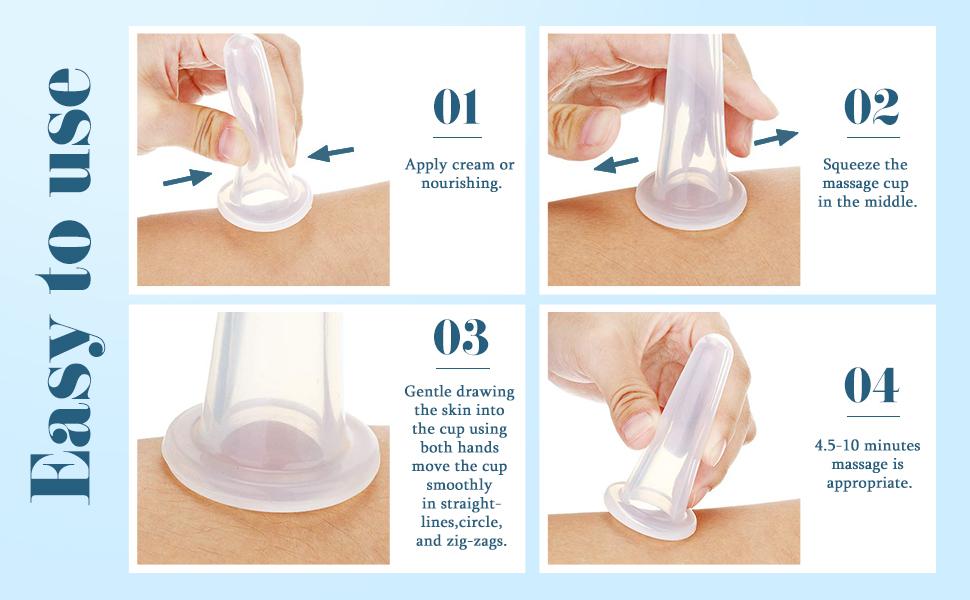 Easy to use

01
Apply cream or nourishing.

02
Squeeze the massage cup in the middle.

03
Gentle drawing the skin into the cup using both hands move the cup smoothly in straight-lines,circle, and zig-zags.

04
4.5-10 minutes massage is appropriate.