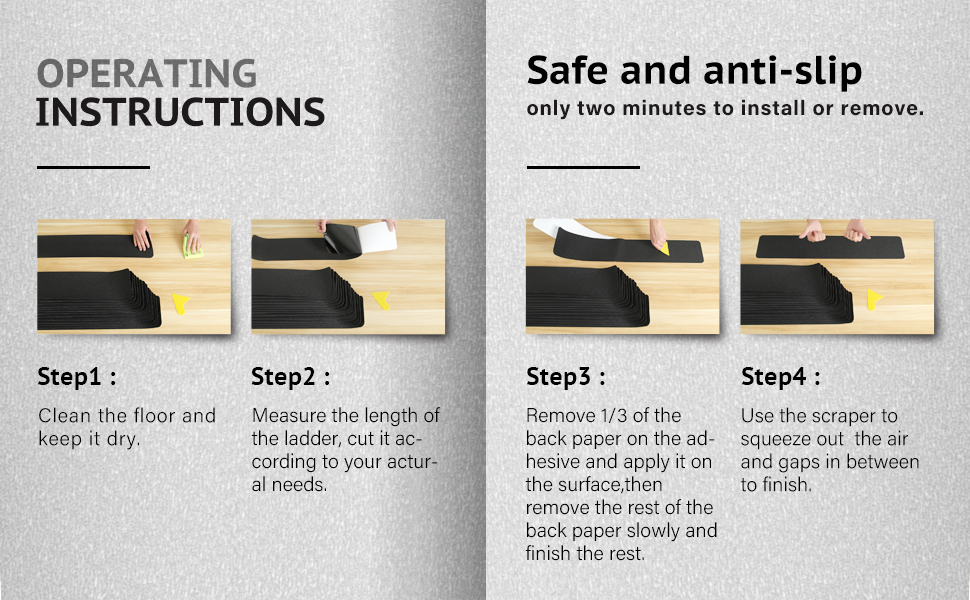 OPERATING
INSTRUCTIONS

Step1 :

Clean the floor and keep it dry.

Step2 :

Measure the length of the ladder, cut it according to your actural needs.

Safe and anti-slip
only two minutes to install or remove.

Step3 :

Remove 1/3 of the back paper on the adhesive and apply it on the surface,then remove the rest of the back paper slowly and finish the rest.

Step4 :

Use the scraper to squeeze out the air and gaps in between to finish.